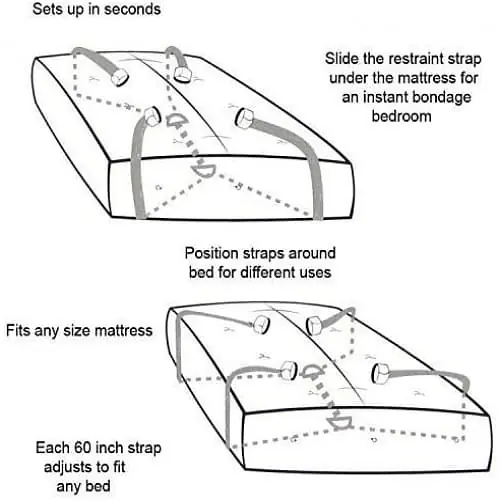 Sets up in seconds

Slide the restraint strap under the mattress for an instant bondage bedroom

Position straps around bed for different uses

Fits any size mattress

Each 60 inch strap adjusts to fit any bed