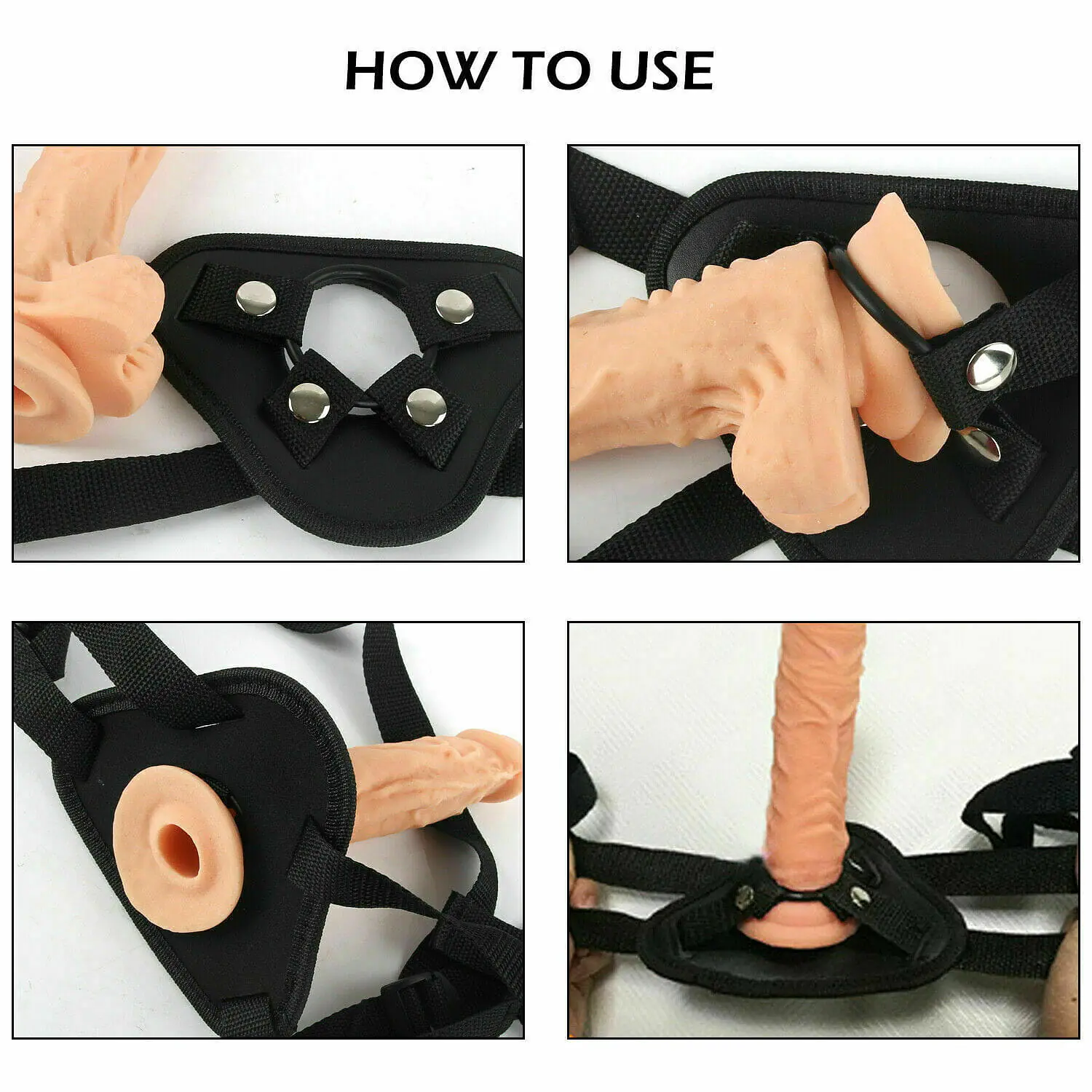 HOW TO USE