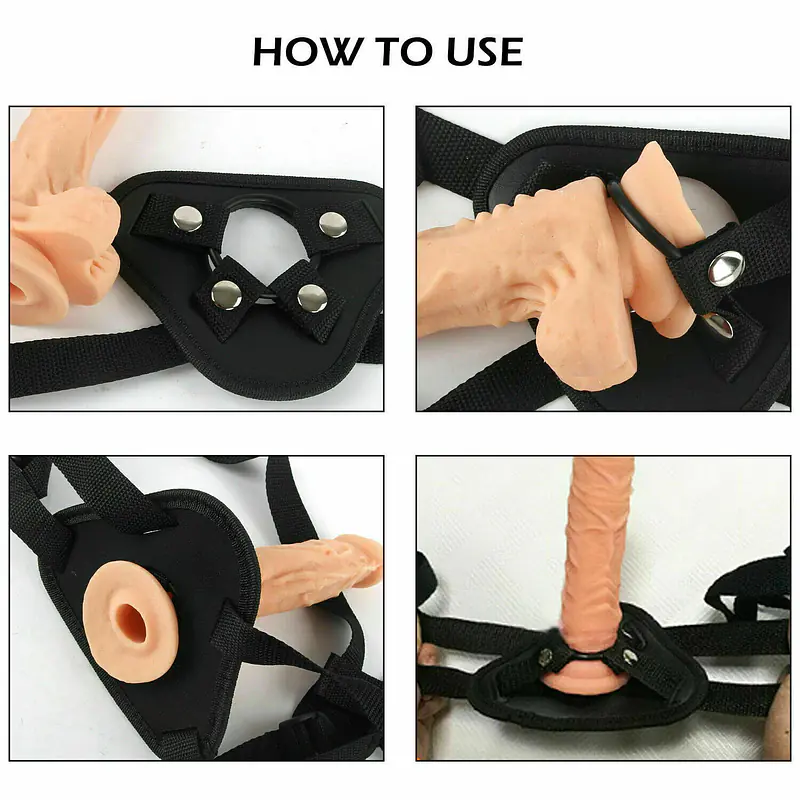 HOW TO USE