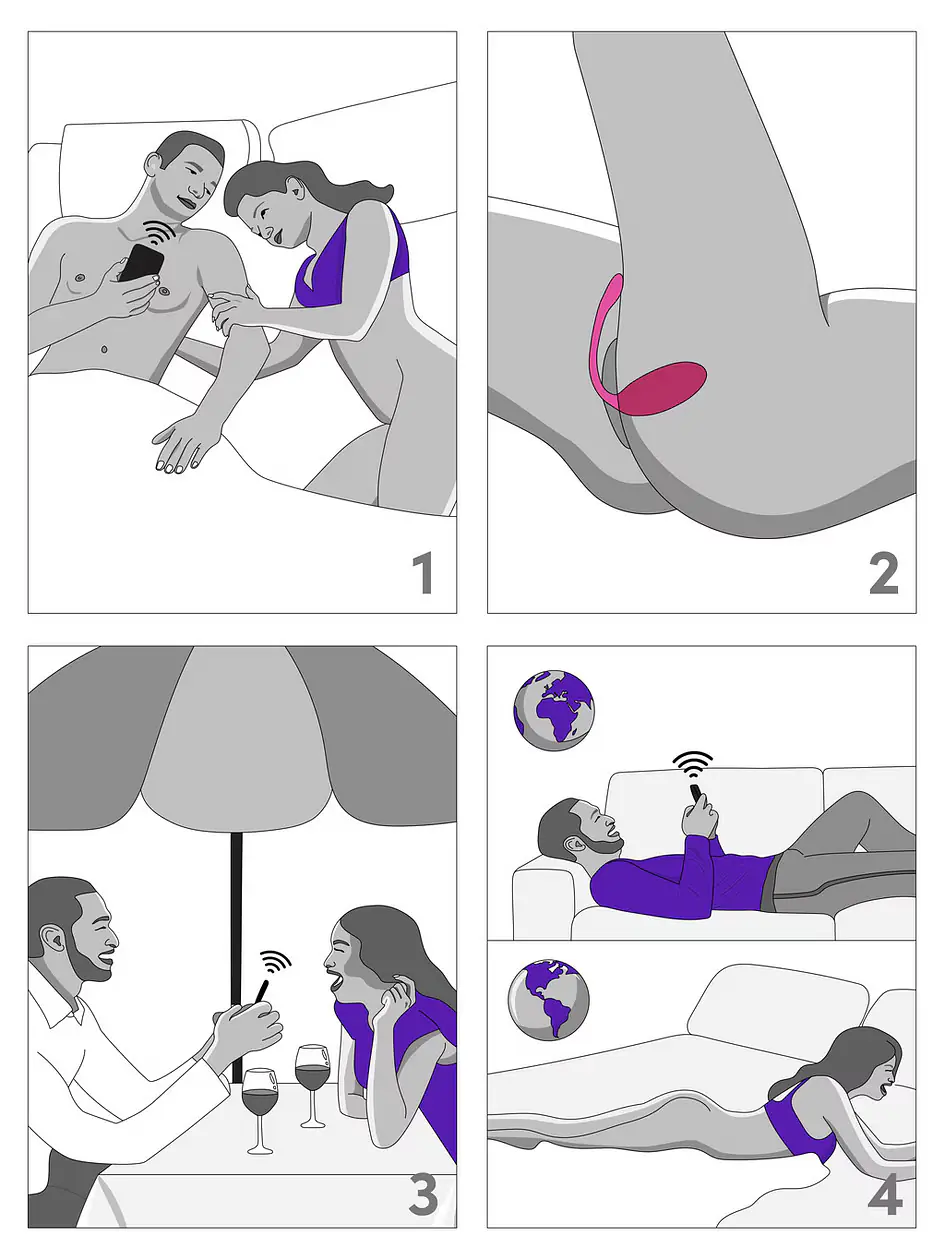 1

2

3

4