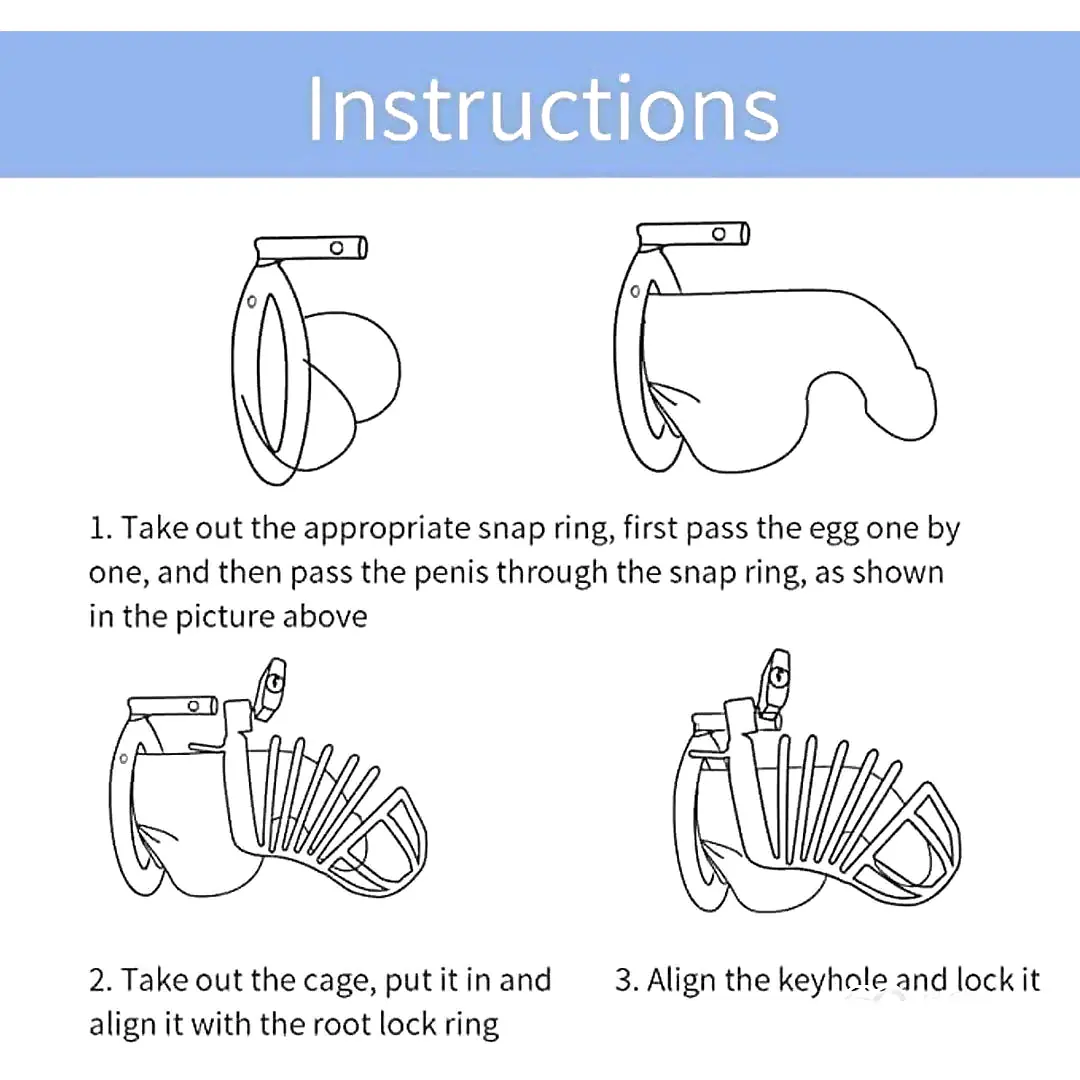 Instructions

1. Take out the appropriate snap ring, first pass the egg one by one, and then pass the penis through the snap ring, as shown in the picture above

2. Take out the cage, put it in and align it with the root lock ring

3. Align the keyhole and lock it