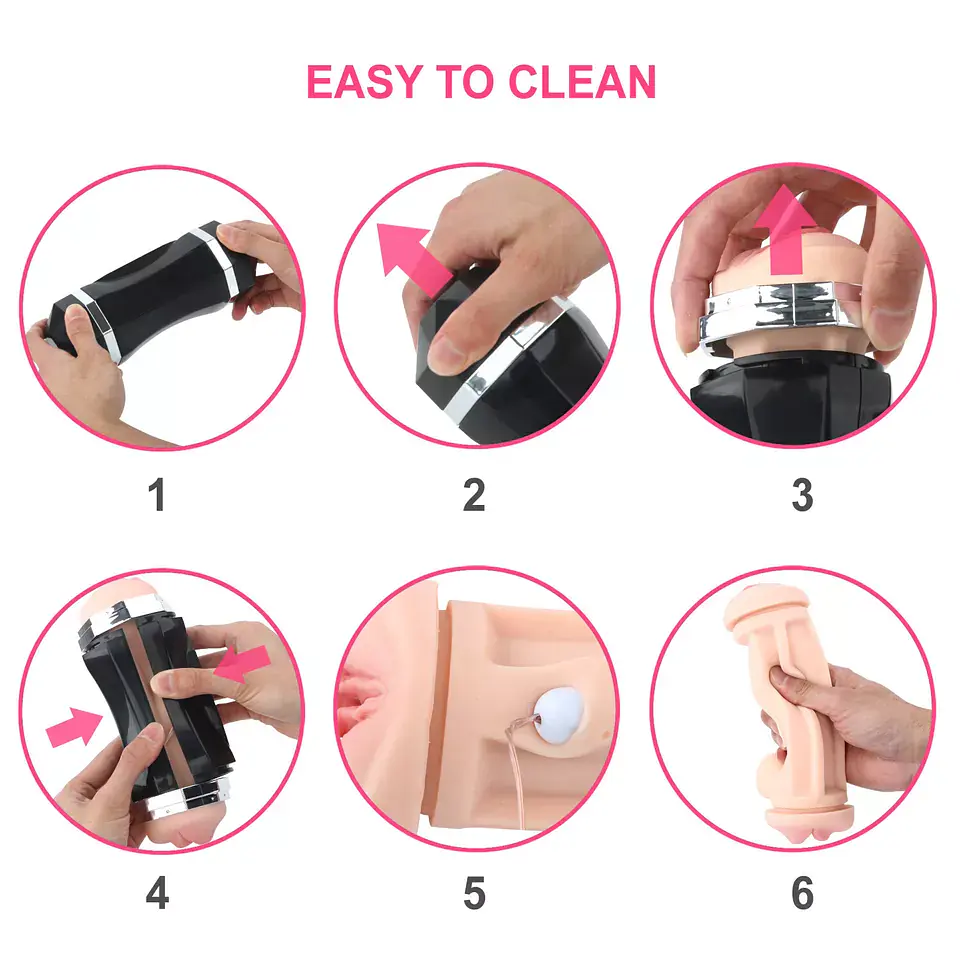 EASY TO CLEAN

1

2

3

4

5

6