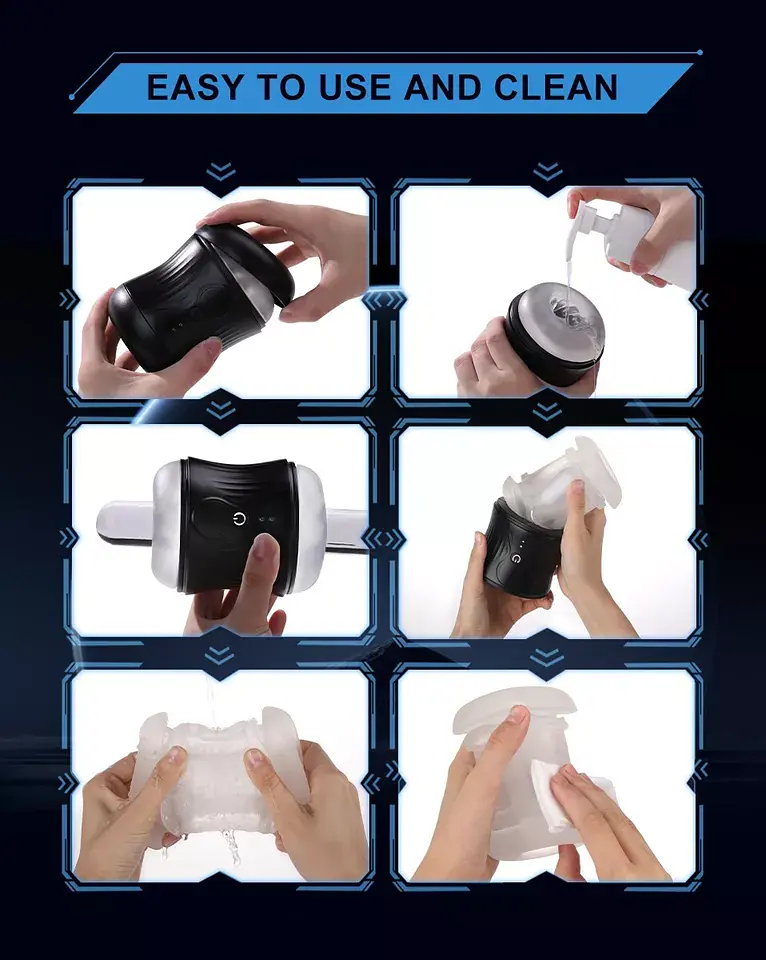 EASY TO USE AND CLEAN