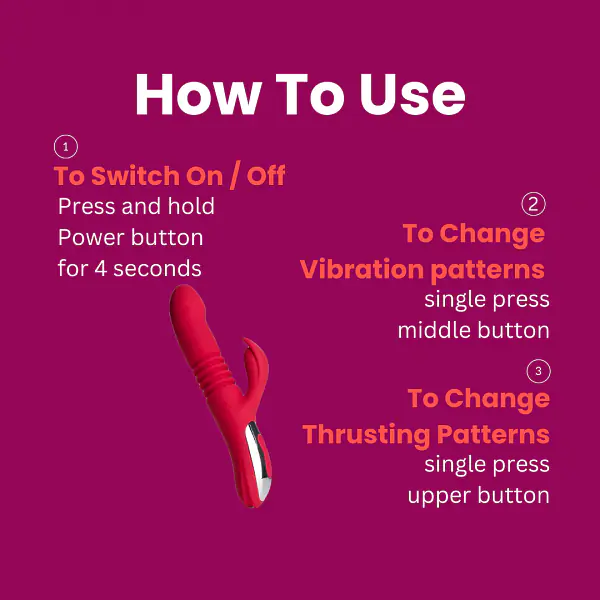 How To Use

①
To Switch On / Off
Press and hold Power button for 4 seconds

②
To Change Vibration patterns
single press middle button

③
To Change Thrusting Patterns
single press upper button