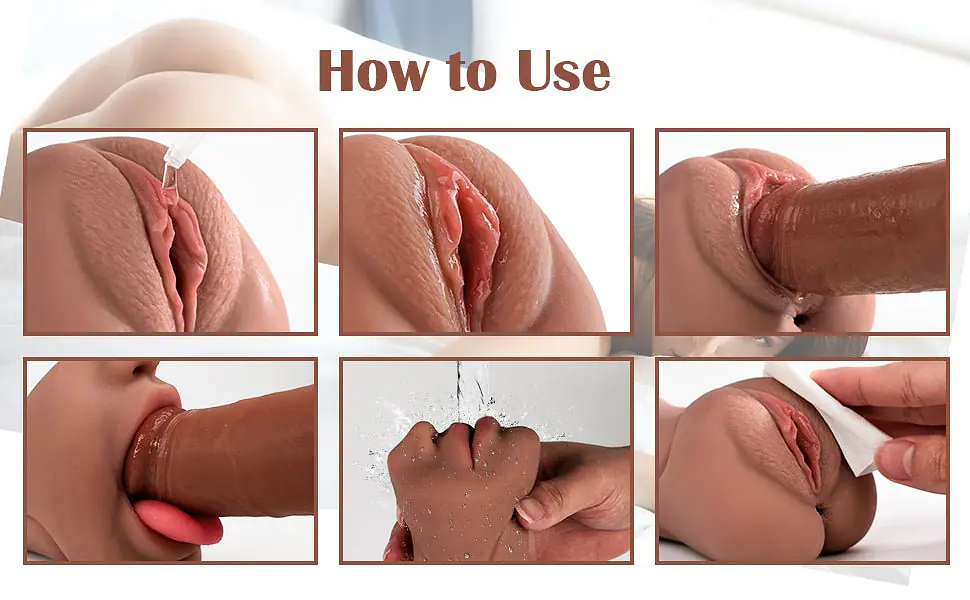 How to Use