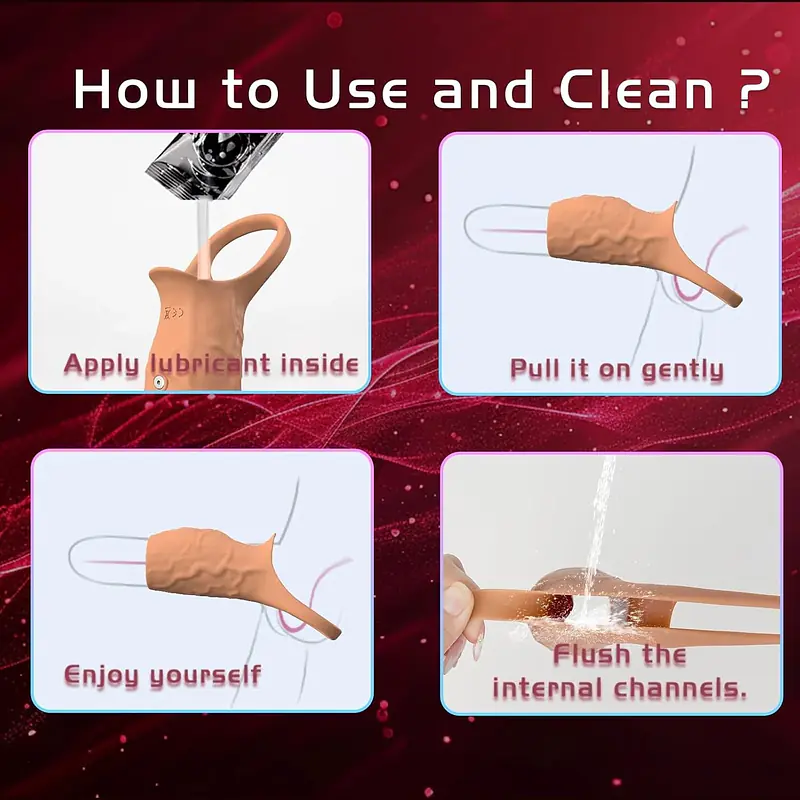 How to Use and Clean ?

Apply lubricant inside

Pull it on gently

Enjoy yourself

Flush the internal channels.