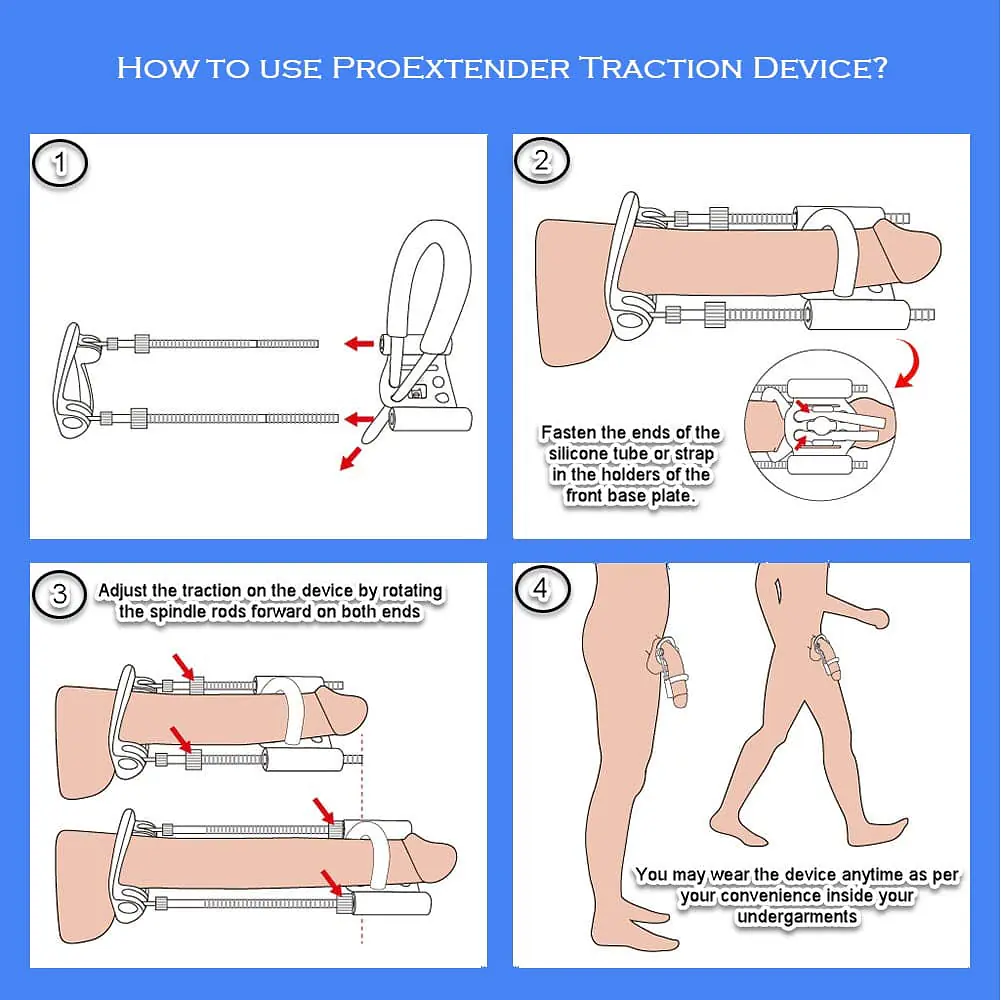 HOW TO USE PROEXTENDER TRACTION DEVICE?

1

2

Fasten the ends of the silicone tube or strap in the holders of the front base plate.

3

Adjust the traction on the device by rotating the spindle rods forward on both ends

4

You may wear the device anytime as per your convenience inside your undergarments