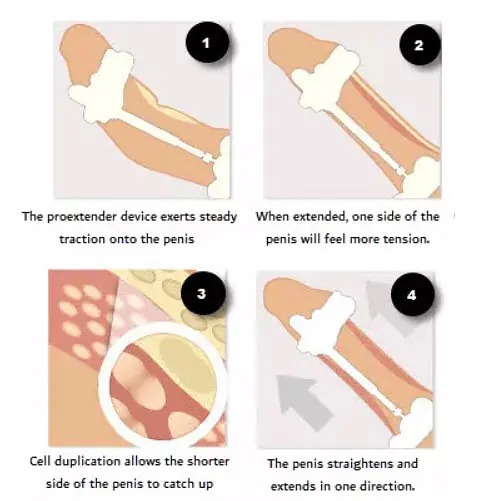 1

The proextender device exerts steady traction onto the penis

2

When extended, one side of the penis will feel more tension.

3

Cell duplication allows the shorter side of the penis to catch up

4

The penis straightens and extends in one direction.